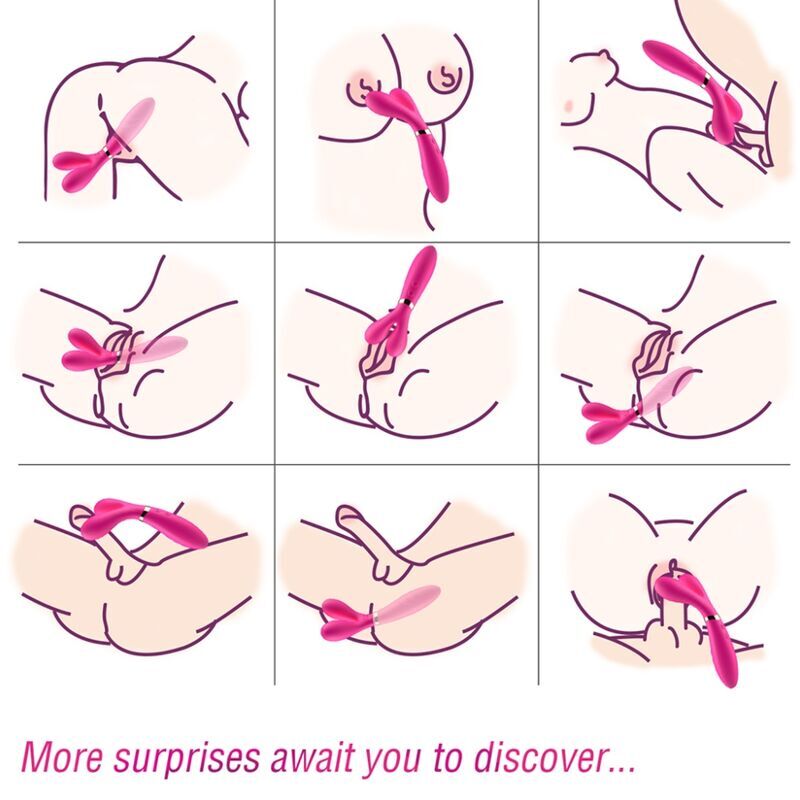 More surprises await you to discover...