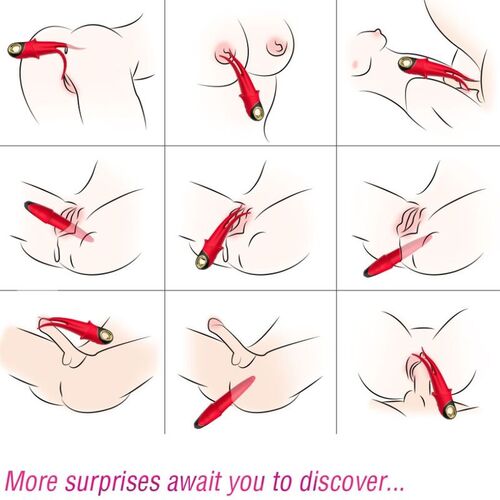 More surprises await you to discover...