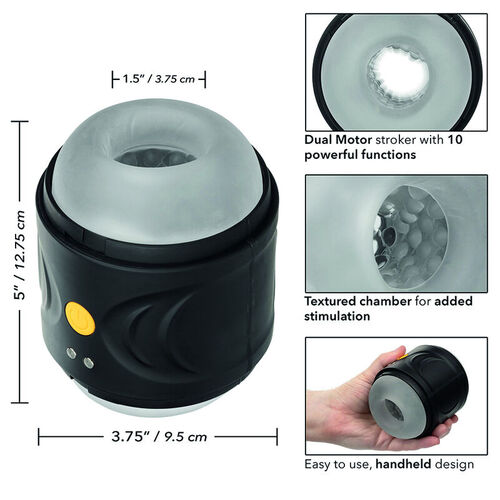 1.5" / 3.75 cm

5" / 12.75 cm

3.75" / 9.5 cm

Dual Motor stroker with 10 powerful functions

Textured chamber for added stimulation

Easy to use, handheld design