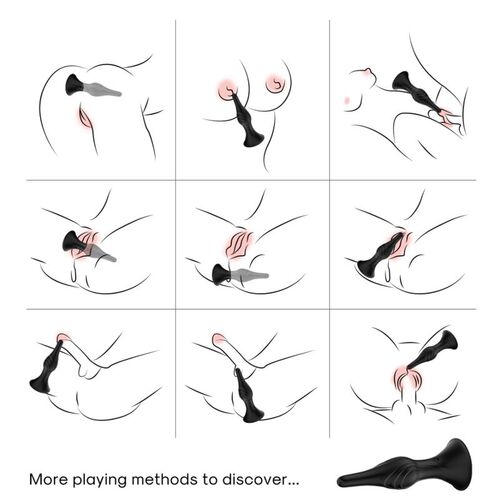 More playing methods to discover...