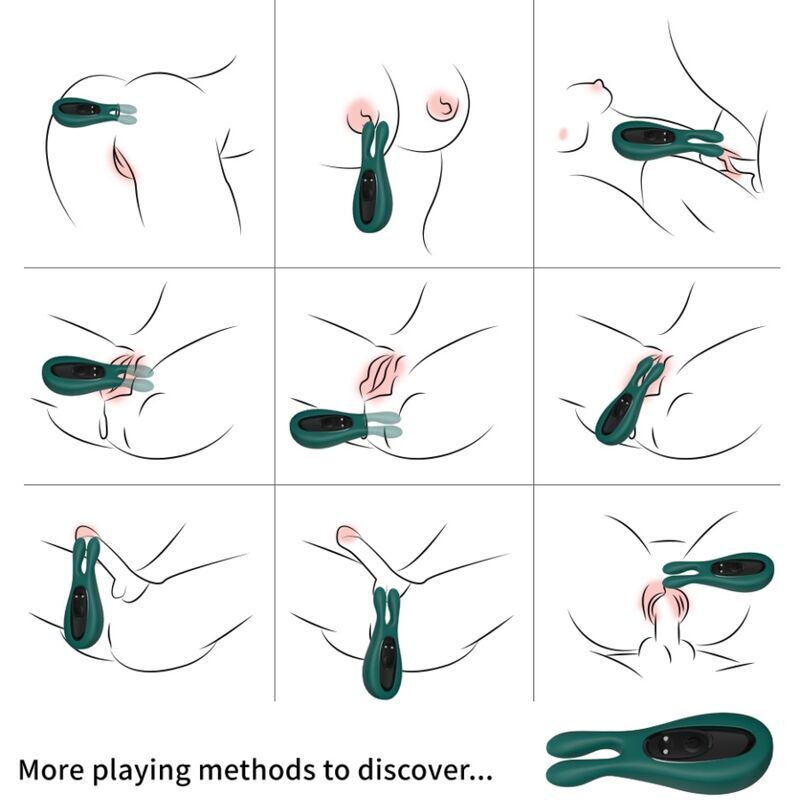 More playing methods to discover...