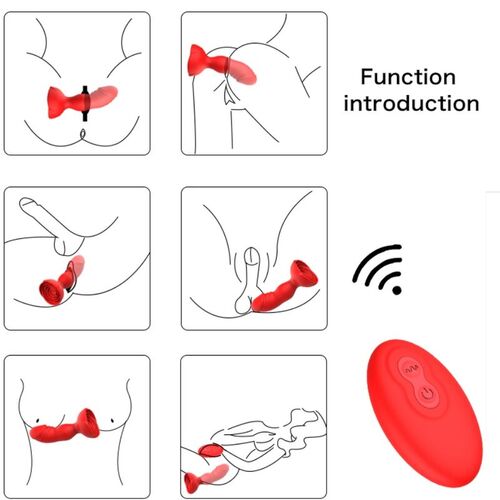 Function introduction