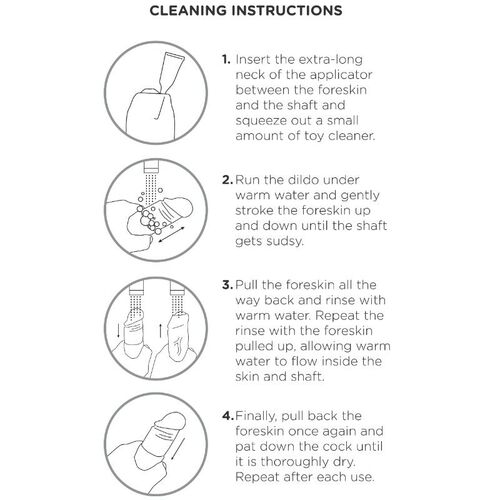 CLEANING INSTRUCTIONS

1. Insert the extra-long neck of the applicator between the foreskin and the shaft and squeeze out a small amount of toy cleaner.

2. Run the dildo under warm water and gently stroke the foreskin up and down until the shaft gets sudsy.

3. Pull the foreskin all the way back and rinse with warm water. Repeat the rinse with the foreskin pulled up, allowing warm water to flow inside the skin and shaft.

4. Finally, pull back the foreskin once again and pat down the cock until it is thoroughly dry. Repeat after each use.